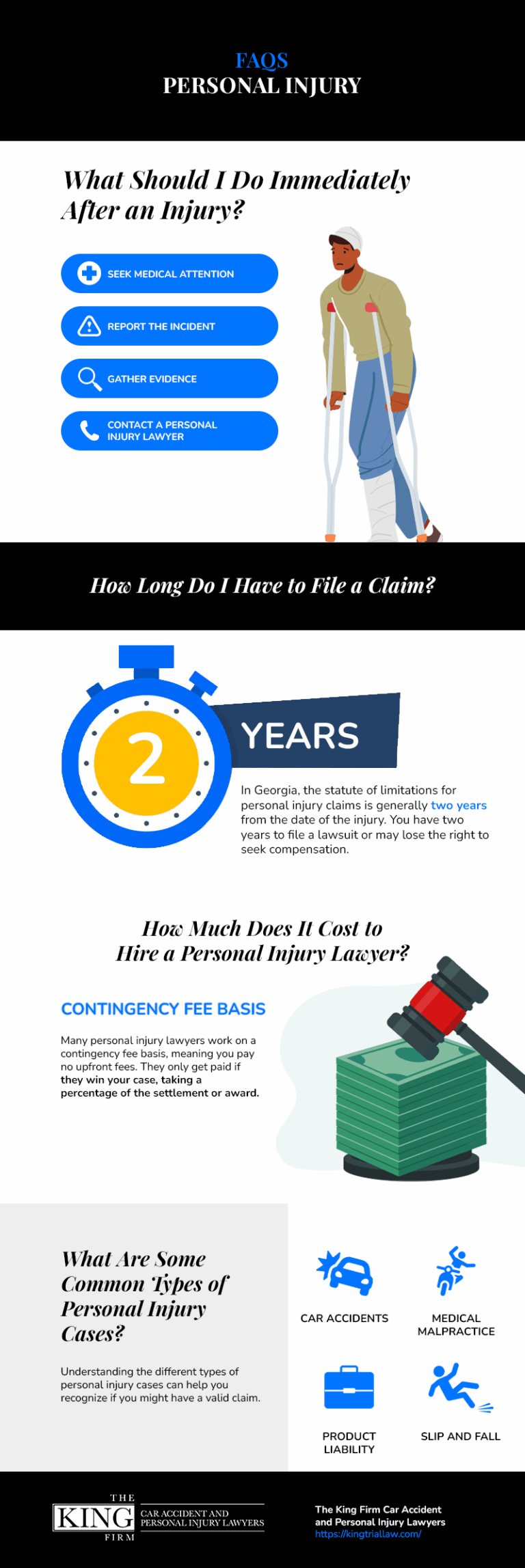 FAQS
PERSONAL INJURY

What Should I Do Immediately After an Injury?

SEEK MEDICAL ATTENTION

REPORT THE INCIDENT

GATHER EVIDENCE

CONTACT A PERSONAL INJURY LAWYER

How Long Do I Have to File a Claim?

2

YEARS

In Georgia, the statute of limitations for personal injury claims is generally two years from the date of the injury. You have two years to file a lawsuit or may lose the right to seek compensation.

How Much Does It Cost to Hire a Personal Injury Lawyer?

CONTINGENCY FEE BASIS

Many personal injury lawyers work on a contingency fee basis, meaning you pay no upfront fees. They only get paid if they win your case, taking a percentage of the settlement or award.

What Are Some Common Types of Personal Injury Cases?

Understanding the different types of personal injury cases can help you recognize if you might have a valid claim.

CAR ACCIDENTS

MEDICAL MALPRACTICE

PRODUCT LIABILITY

SLIP AND FALL

THE KING FIRM CAR ACCIDENT AND PERSONAL INJURY LAWYERS

The King Firm Car Accident and Personal Injury Lawyers
https://kingtriallaw.com/